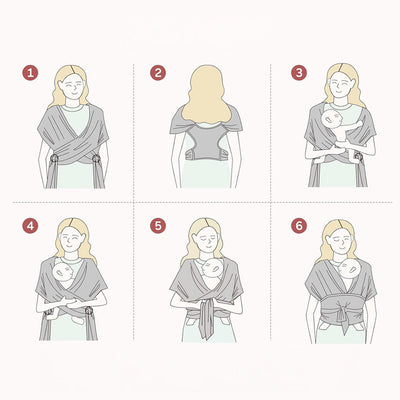 1
2
3
4
5
6